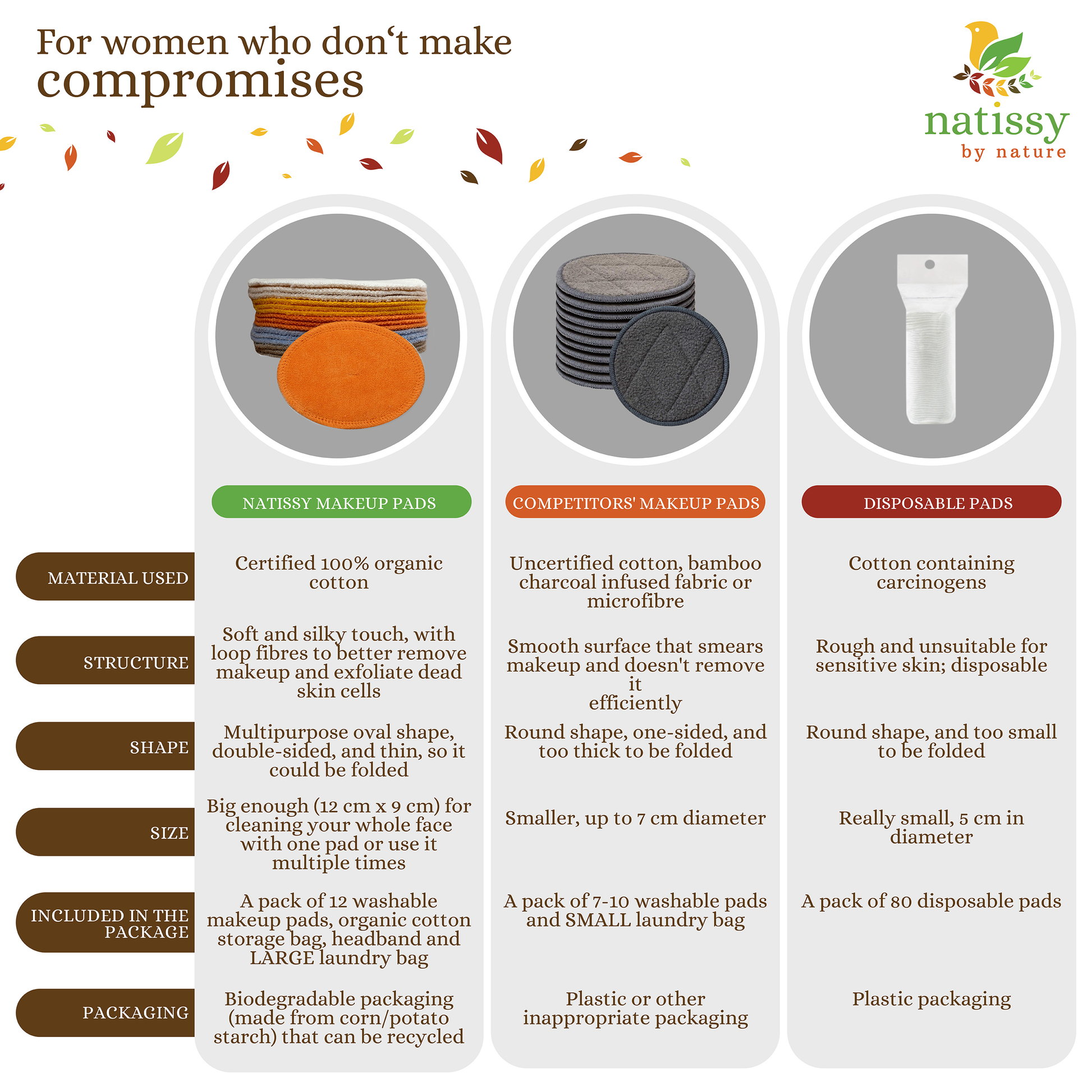 For women who don‘t make compromises

natissy by nature

| | NATISSY MAKEUP PADS | COMPETITORS' MAKEUP PADS | DISPOSABLE PADS |
|---|---|---|---|
| MATERIAL USED | Certified 100% organic cotton | Uncertified cotton, bamboo charcoal infused fabric or microfibre | Cotton containing carcinogens |
| STRUCTURE | Soft and silky touch, with loop fibres to better remove makeup and exfoliate dead skin cells | Smooth surface that smears makeup and doesn't remove it efficiently | Rough and unsuitable for sensitive skin; disposable |
| SHAPE | Multipurpose oval shape, double-sided, and thin, so it could be folded | Round shape, one-sided, and too thick to be folded | Round shape, and too small to be folded |
| SIZE | Big enough (12 cm x 9 cm) for cleaning your whole face with one pad or use it multiple times | Smaller, up to 7 cm diameter | Really small, 5 cm in diameter |
| INCLUDED IN THE PACKAGE | A pack of 12 washable makeup pads, organic cotton storage bag, headband and LARGE laundry bag | A pack of 7-10 washable pads and SMALL laundry bag | A pack of 80 disposable pads |
| PACKAGING | Biodegradable packaging (made from corn/potato starch) that can be recycled | Plastic or other inappropriate packaging | Plastic packaging |