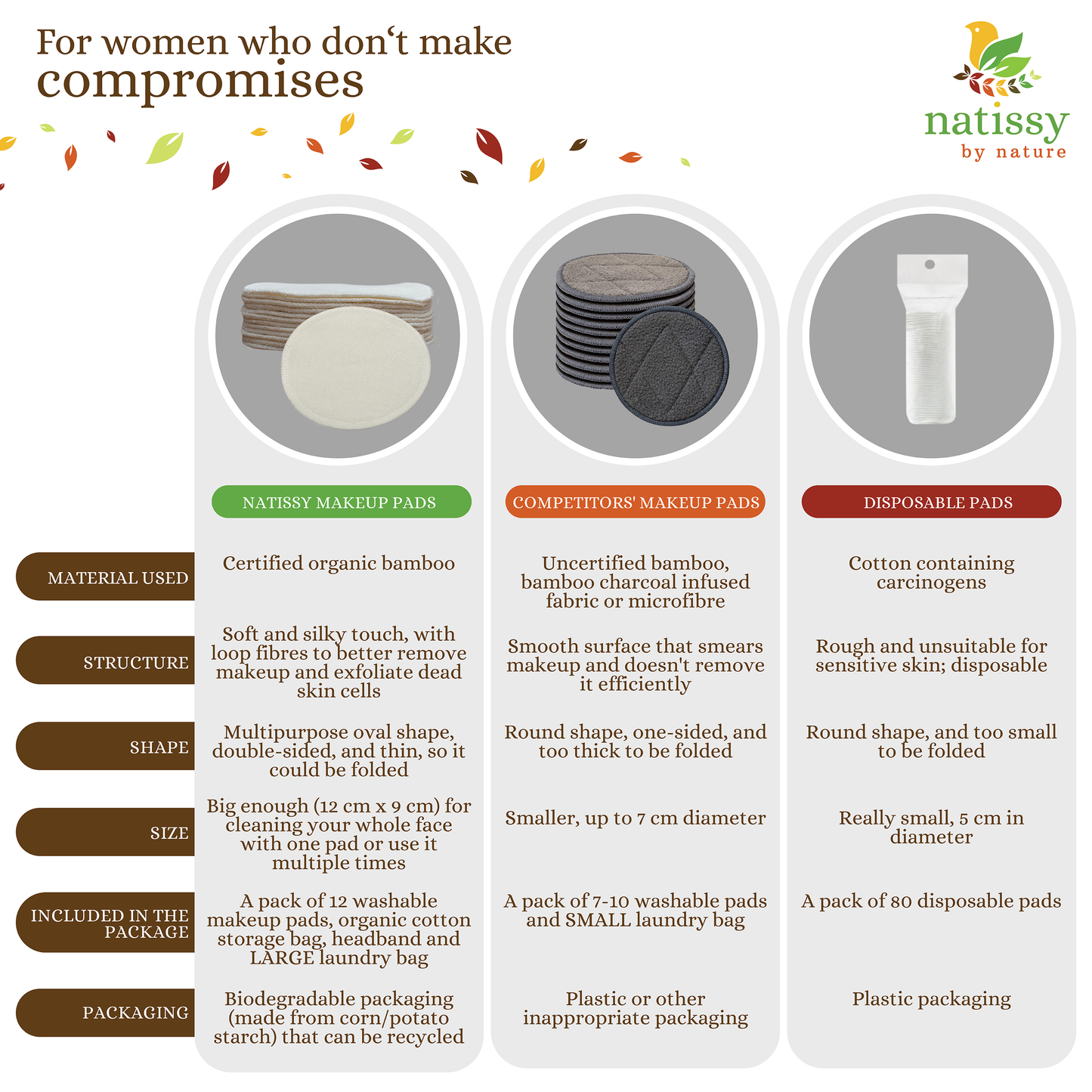 For women who don‘t make compromises

natissy
by nature

| | NATISSY MAKEUP PADS | COMPETITORS' MAKEUP PADS | DISPOSABLE PADS |
|---|---|---|---|
| MATERIAL USED | Certified organic bamboo | Uncertified bamboo, bamboo charcoal infused fabric or microfibre | Cotton containing carcinogens |
| STRUCTURE | Soft and silky touch, with loop fibres to better remove makeup and exfoliate dead skin cells | Smooth surface that smears makeup and doesn't remove it efficiently | Rough and unsuitable for sensitive skin; disposable |
| SHAPE | Multipurpose oval shape, double-sided, and thin, so it could be folded | Round shape, one-sided, and too thick to be folded | Round shape, and too small to be folded |
| SIZE | Big enough (12 cm x 9 cm) for cleaning your whole face with one pad or use it multiple times | Smaller, up to 7 cm diameter | Really small, 5 cm in diameter |
| INCLUDED IN THE PACKAGE | A pack of 12 washable makeup pads, organic cotton storage bag, headband and LARGE laundry bag | A pack of 7-10 washable pads and SMALL laundry bag | A pack of 80 disposable pads |
| PACKAGING | Biodegradable packaging (made from corn/potato starch) that can be recycled | Plastic or other inappropriate packaging | Plastic packaging |