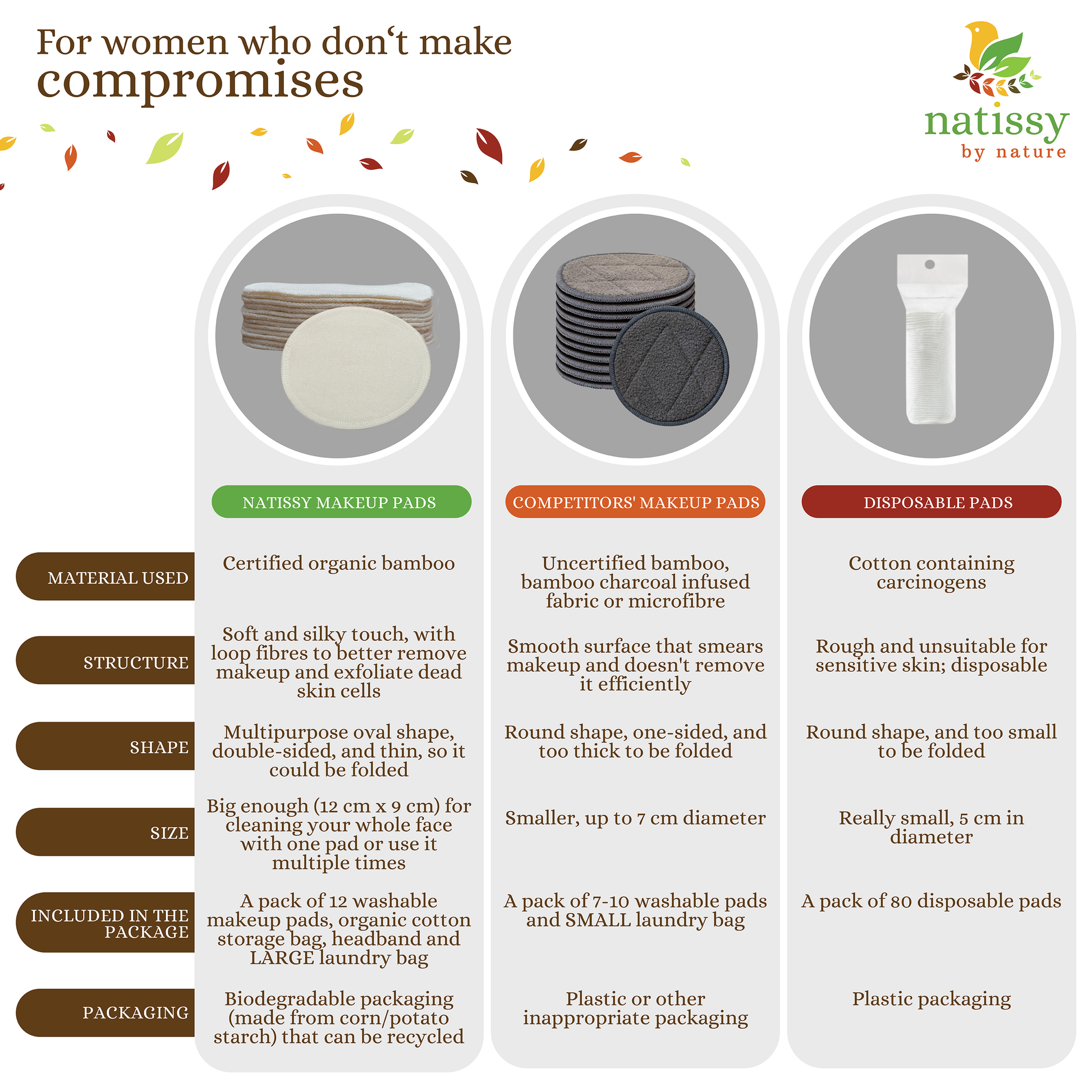 For women who don‘t make compromises

natissy
by nature

| | NATISSY MAKEUP PADS | COMPETITORS' MAKEUP PADS | DISPOSABLE PADS |
|---|---|---|---|
| MATERIAL USED | Certified organic bamboo | Uncertified bamboo, bamboo charcoal infused fabric or microfibre | Cotton containing carcinogens |
| STRUCTURE | Soft and silky touch, with loop fibres to better remove makeup and exfoliate dead skin cells | Smooth surface that smears makeup and doesn't remove it efficiently | Rough and unsuitable for sensitive skin; disposable |
| SHAPE | Multipurpose oval shape, double-sided, and thin, so it could be folded | Round shape, one-sided, and too thick to be folded | Round shape, and too small to be folded |
| SIZE | Big enough (12 cm x 9 cm) for cleaning your whole face with one pad or use it multiple times | Smaller, up to 7 cm diameter | Really small, 5 cm in diameter |
| INCLUDED IN THE PACKAGE | A pack of 12 washable makeup pads, organic cotton storage bag, headband and LARGE laundry bag | A pack of 7-10 washable pads and SMALL laundry bag | A pack of 80 disposable pads |
| PACKAGING | Biodegradable packaging (made from corn/potato starch) that can be recycled | Plastic or other inappropriate packaging | Plastic packaging |